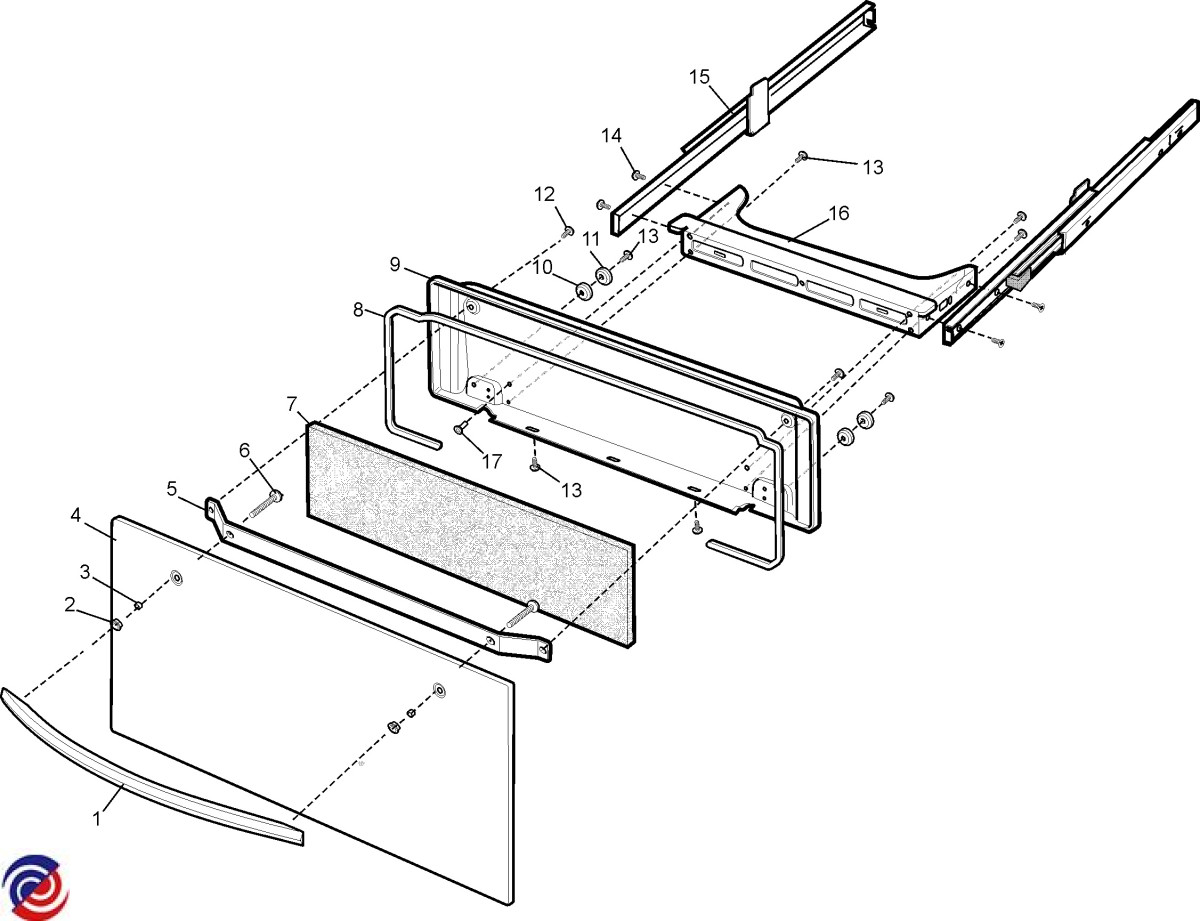 15
14
13
12
11
13
16
10
9
8
7
17
13
6
5
4
3
2
1